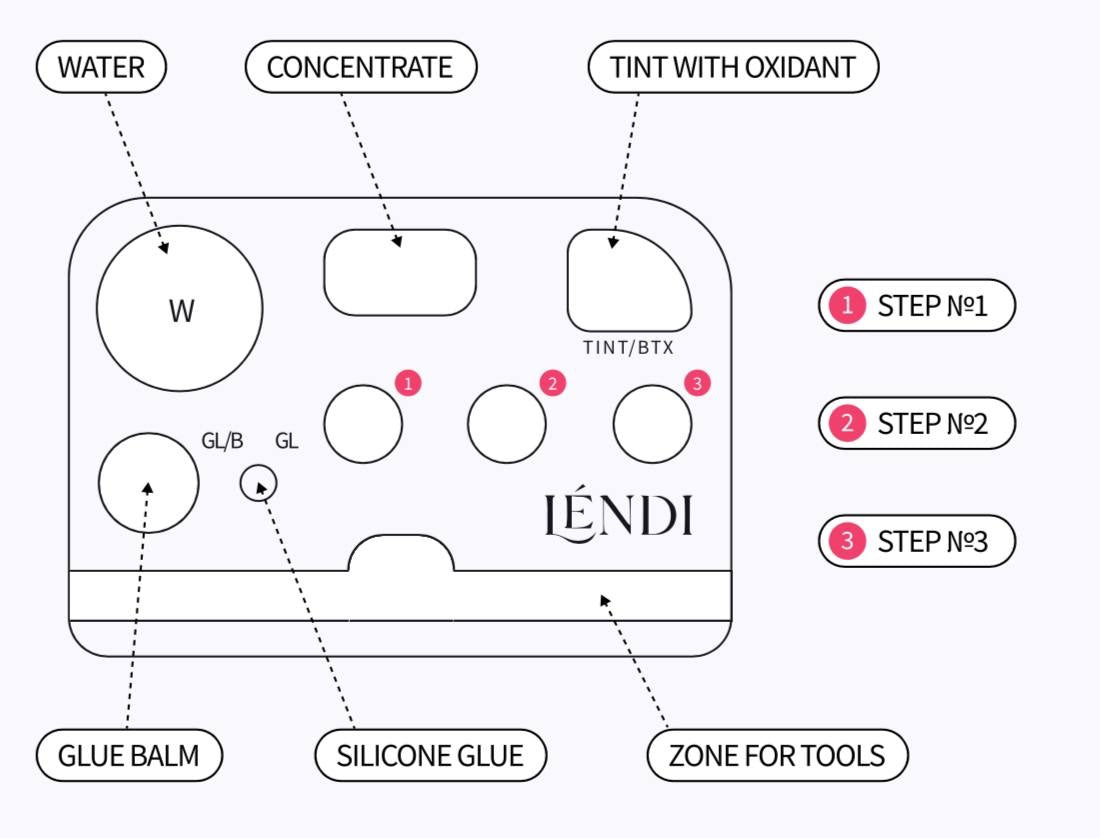 WATER
CONCENTRATE
TINT WITH OXIDANT

W

TINT/BTX

1
2
3

GL/B
GL

LÉNDI

1 STEP №1
2 STEP №2
3 STEP №3

GLUE BALM
SILICONE GLUE
ZONE FOR TOOLS